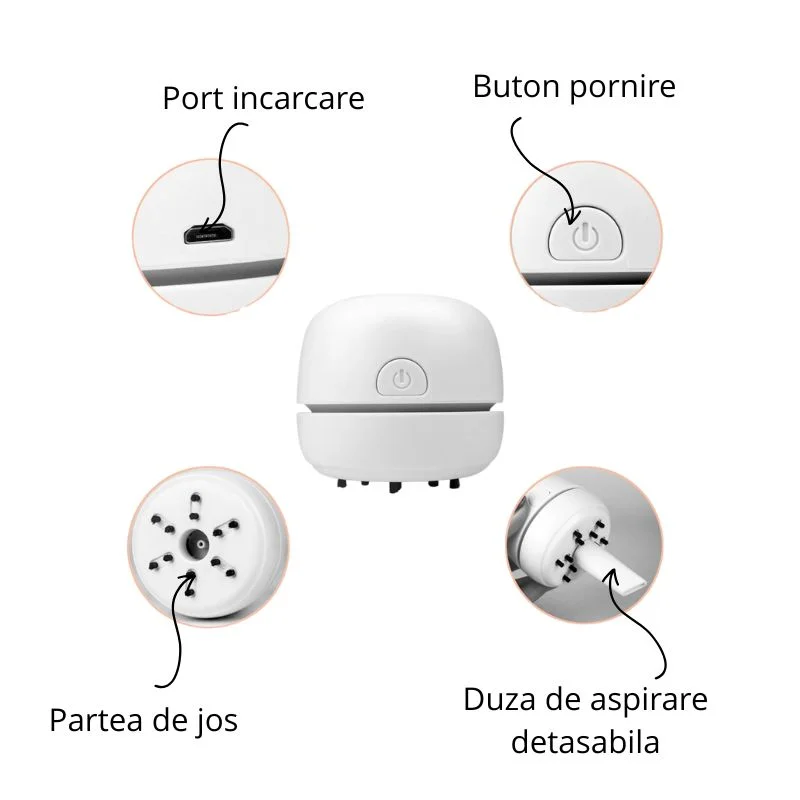 Port incarcare

Buton pornire

Partea de jos

Duza de aspirare detasabila