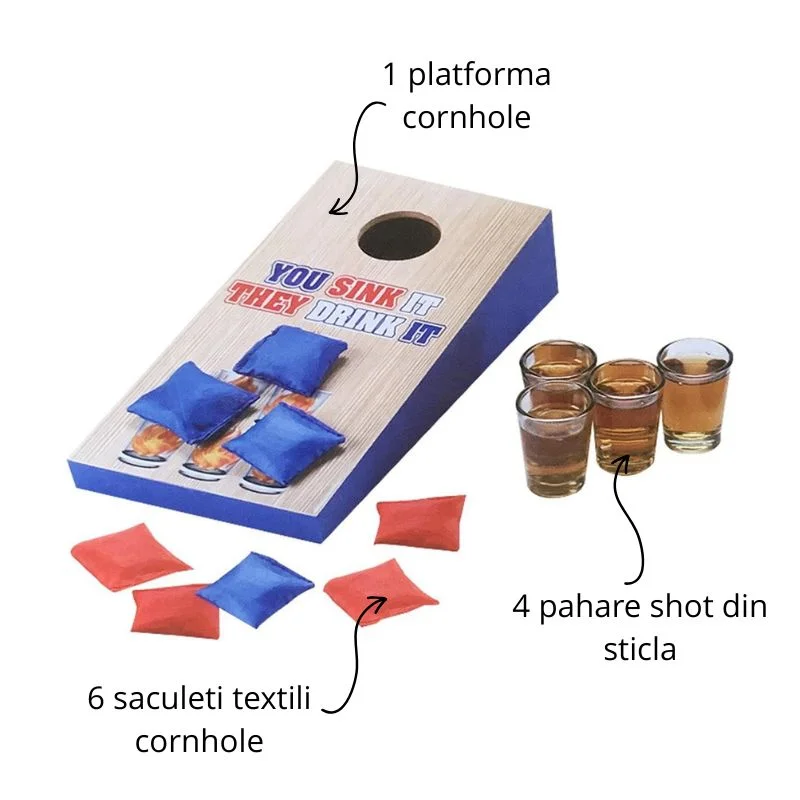 1 platforma cornhole

YOU SINK IT THEY DRINK IT

4 pahare shot din sticla

6 saculeti textili cornhole