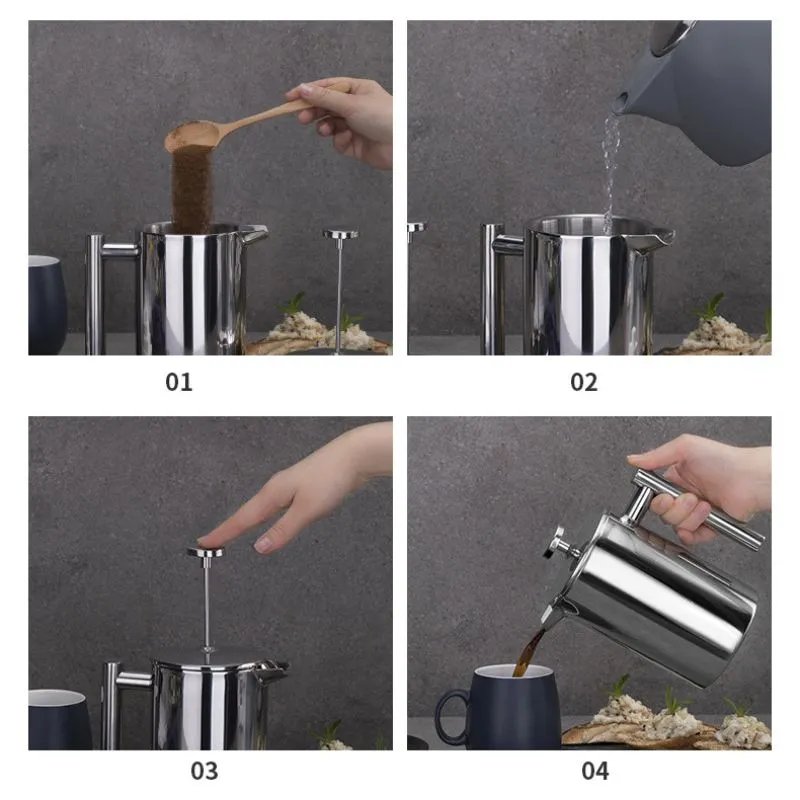 01

02

03

04