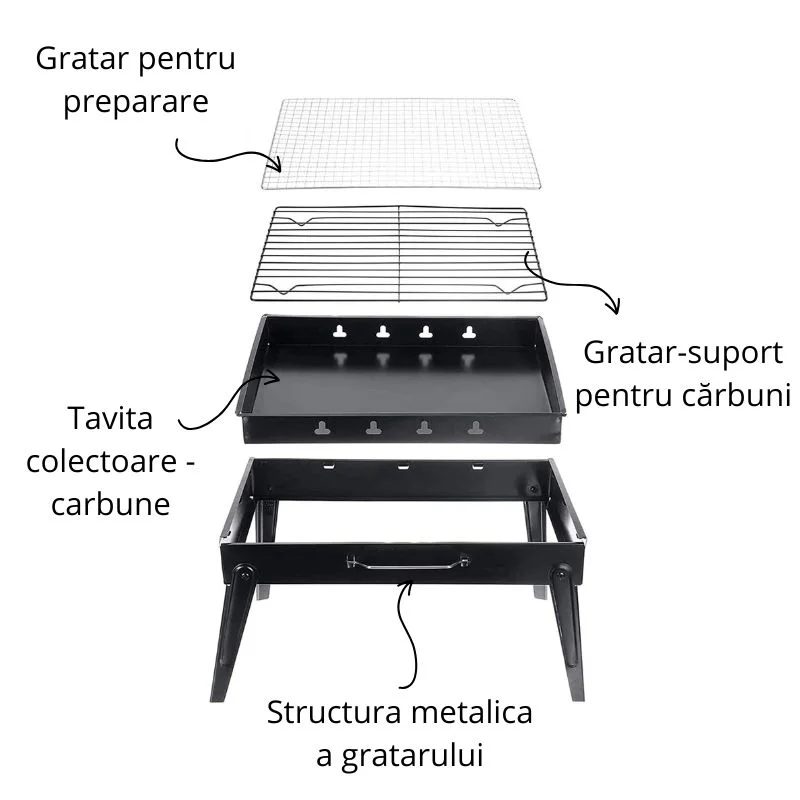 Gratar pentru preparare

Gratar-suport pentru cărbuni

Tavita colectoare - carbune

Structura metalica a gratarului