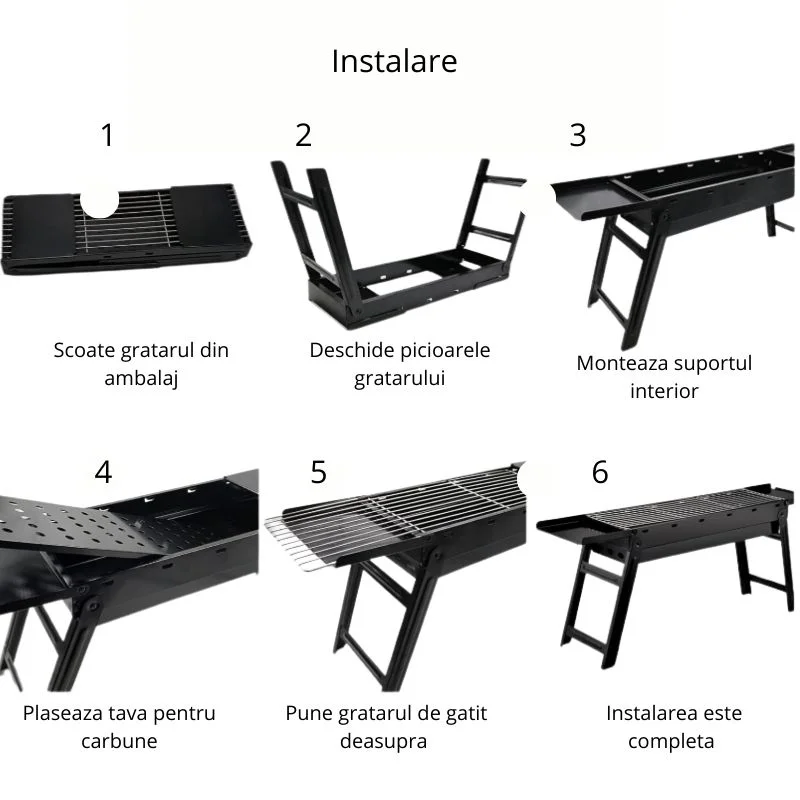 Instalare

1

Scoate gratarul din ambalaj

2

Deschide picioarele gratarului

3

Monteaza suportul interior

4

Plaseaza tava pentru carbune

5

Pune gratarul de gatit deasupra

6

Instalarea este completa