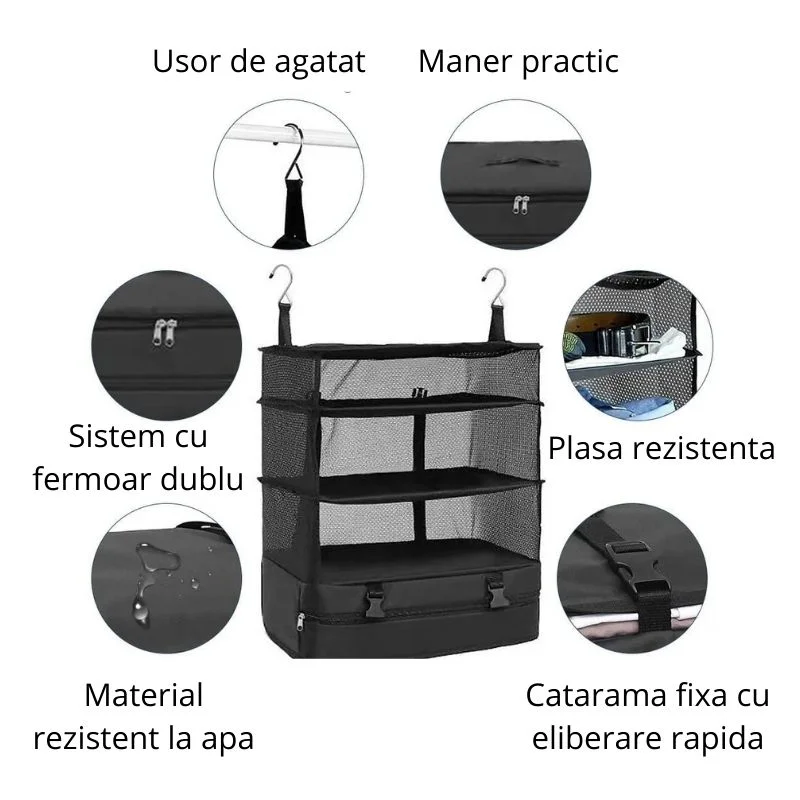 Usor de agatat

Maner practic

Sistem cu fermoar dublu

Plasa rezistenta

Material rezistent la apa

Catarama fixa cu eliberare rapida