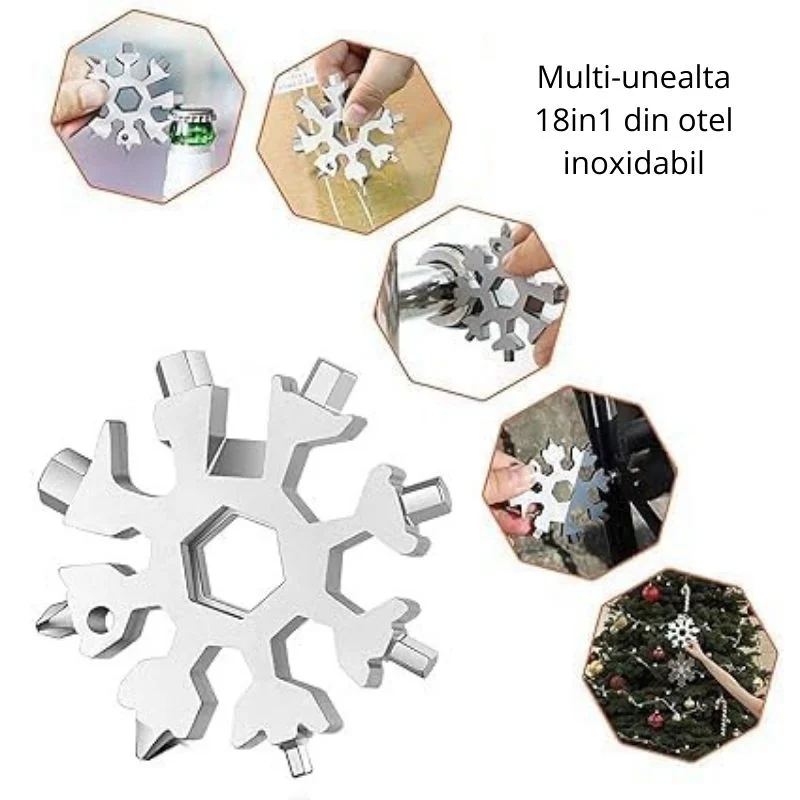 Multi-unealta 18in1 din otel inoxidabil