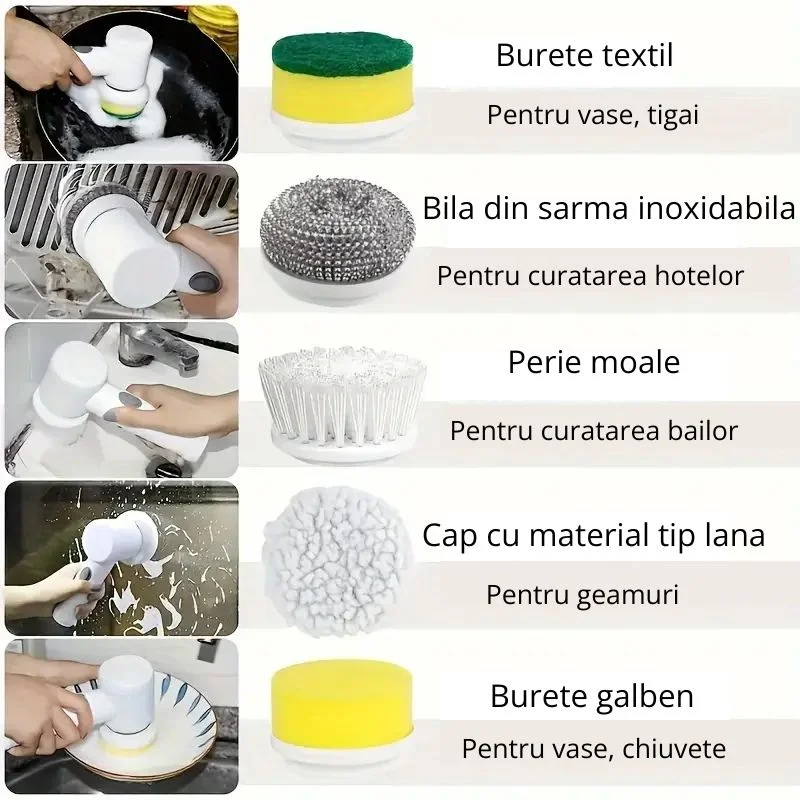 Burete textil

Pentru vase, tigai

Bila din sarma inoxidabila

Pentru curatarea hotelor

Perie moale

Pentru curatarea bailor

Cap cu material tip lana

Pentru geamuri

Burete galben

Pentru vase, chiuvete