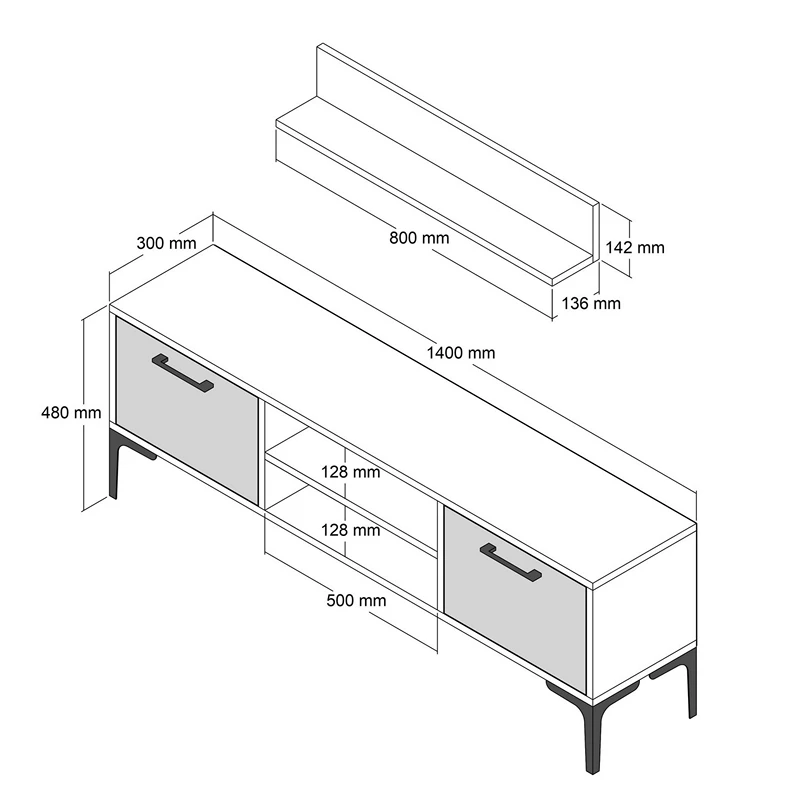 800 mm
142 mm
136 mm
300 mm
1400 mm
480 mm
128 mm
128 mm
500 mm