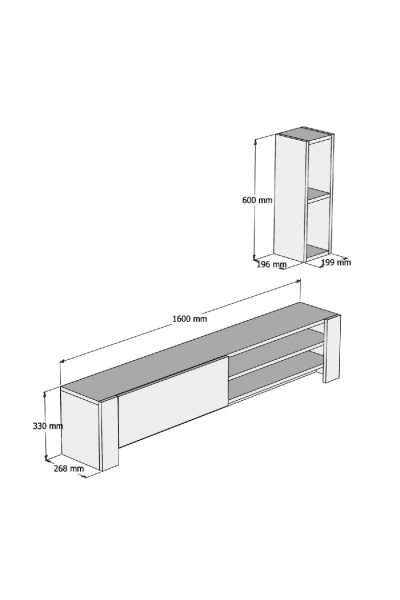 600 mm
196 mm
199 mm
1600 mm
330 mm
268 mm