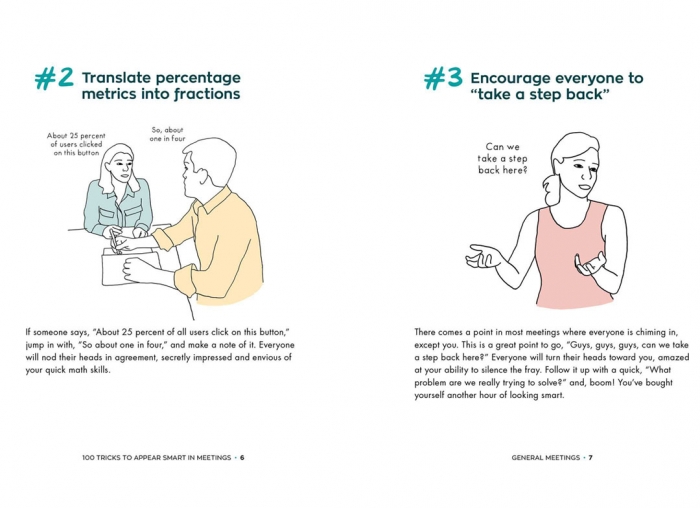 #2 Translate percentage metrics into fractions

About 25 percent of users clicked on this button

So, about one in four

If someone says, "About 25 percent of all users click on this button," jump in with, "So about one in four," and make a note of it. Everyone will nod their heads in agreement, secretly impressed and envious of your quick math skills.

100 TRICKS TO APPEAR SMART IN MEETINGS • 6

#3 Encourage everyone to "take a step back"

Can we take a step back here?

There comes a point in most meetings where everyone is chiming in, except you. This is a great point to go, "Guys, guys, guys, can we take a step back here?" Everyone will turn their heads toward you, amazed at your ability to silence the fray. Follow it up with a quick, "What problem are we really trying to solve?" and, boom! You've bought yourself another hour of looking smart.

GENERAL MEETINGS • 7