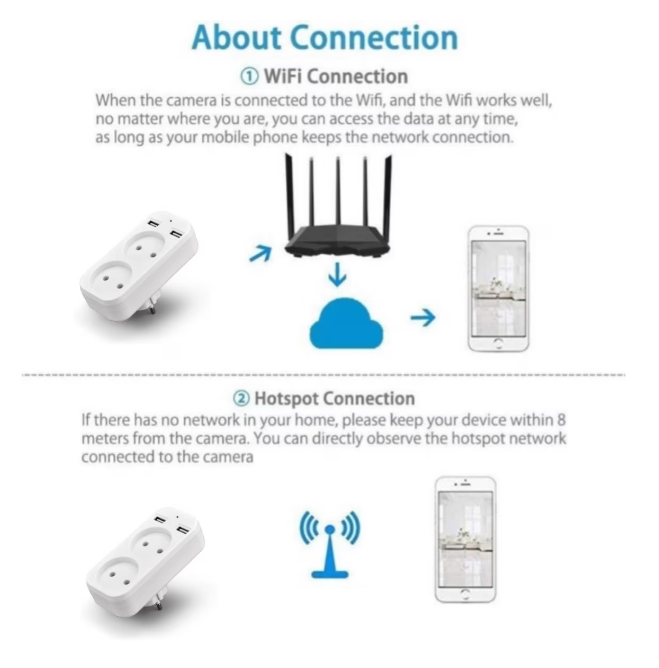 About Connection

① WiFi Connection

When the camera is connected to the Wifi, and the Wifi works well, no matter where you are, you can access the data at any time, as long as your mobile phone keeps the network connection.

② Hotspot Connection

If there has no network in your home, please keep your device within 8 meters from the camera. You can directly observe the hotspot network connected to the camera