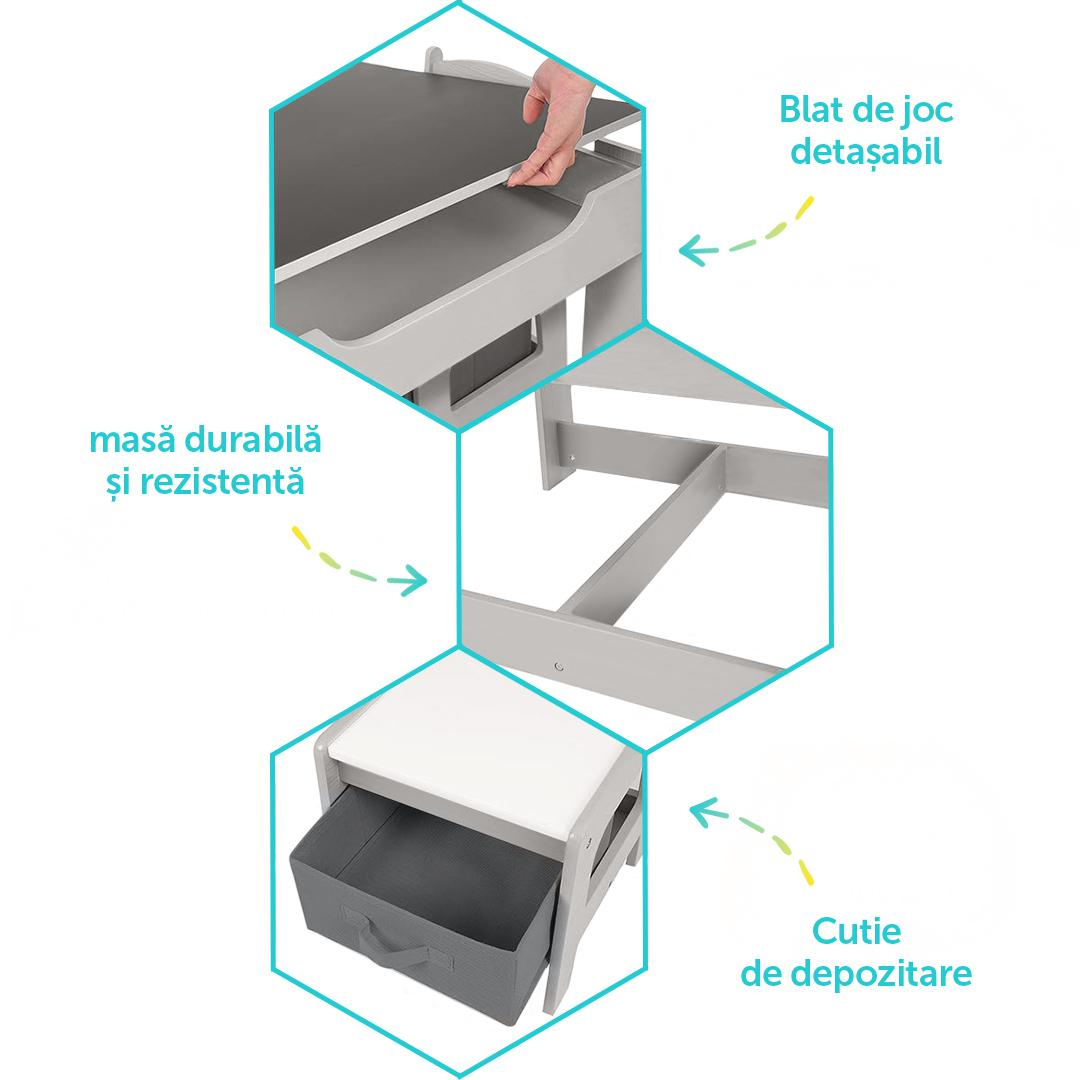 Blat de joc detașabil

masă durabilă și rezistentă

Cutie de depozitare