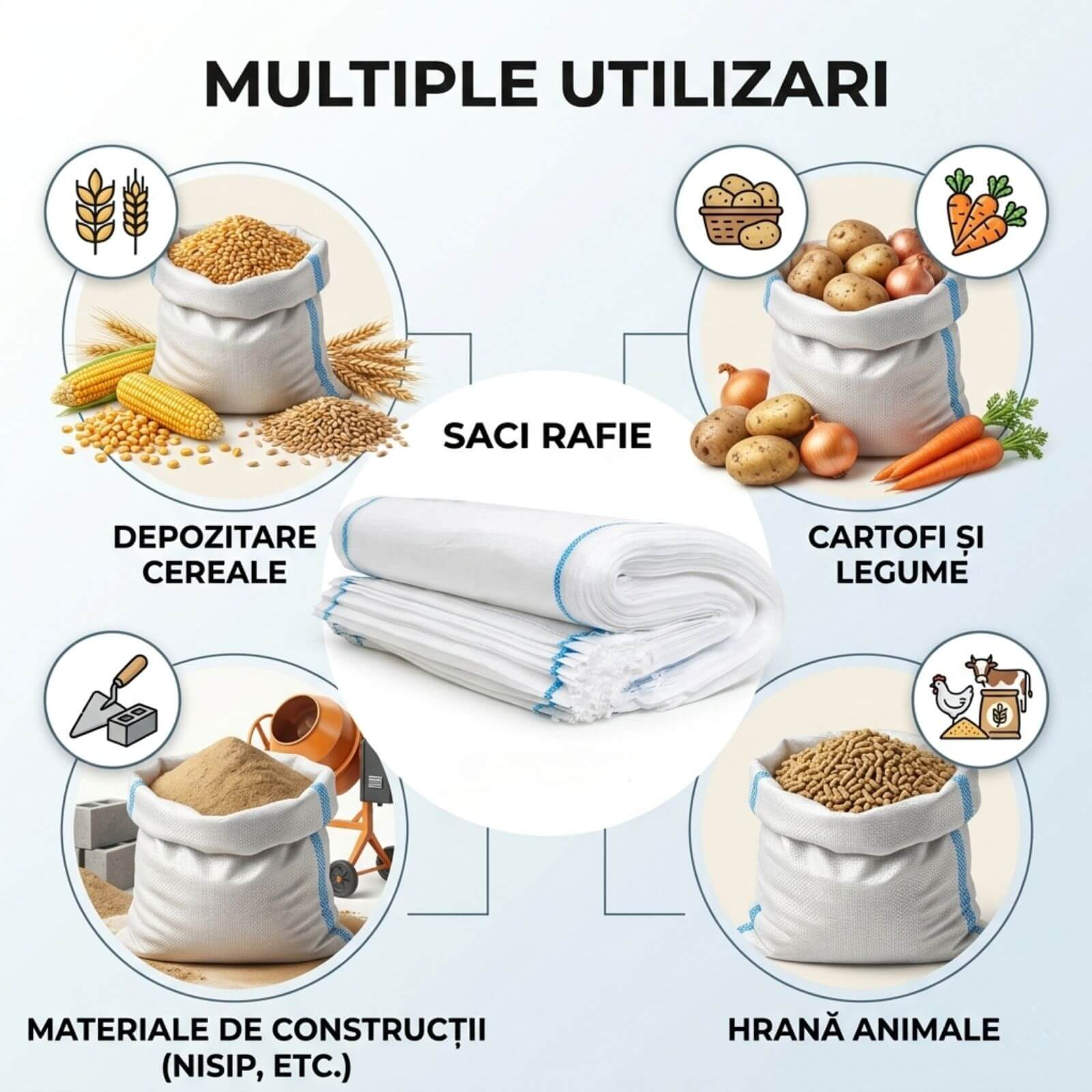 MULTIPLE UTILIZARI

SACI RAFIE

DEPOZITARE CEREALE

CARTOFI ȘI LEGUME

MATERIALE DE CONSTRUCȚII (NISIP, ETC.)

HRANĂ ANIMALE