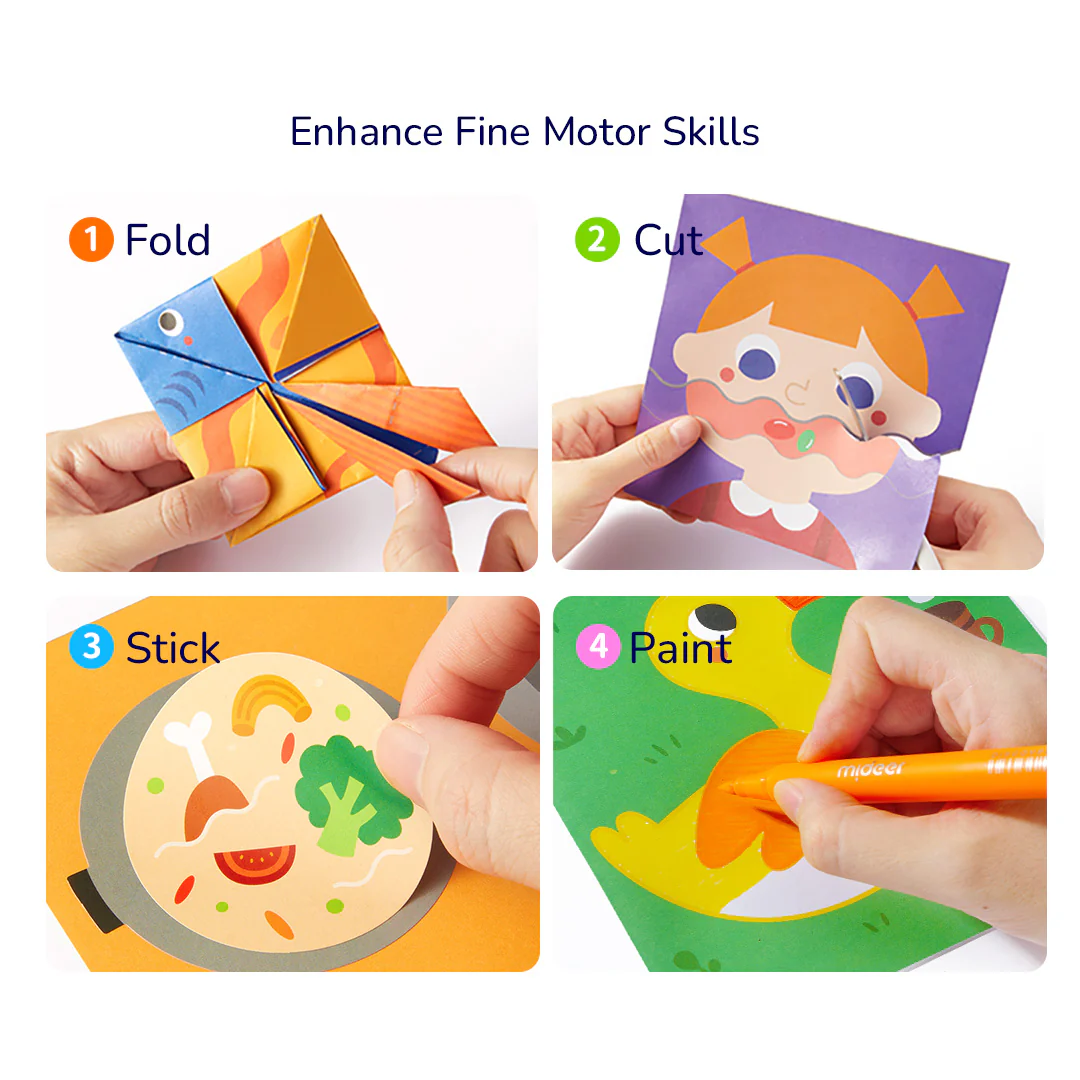 Enhance Fine Motor Skills

1 Fold

2 Cut

3 Stick

4 Paint

mideer