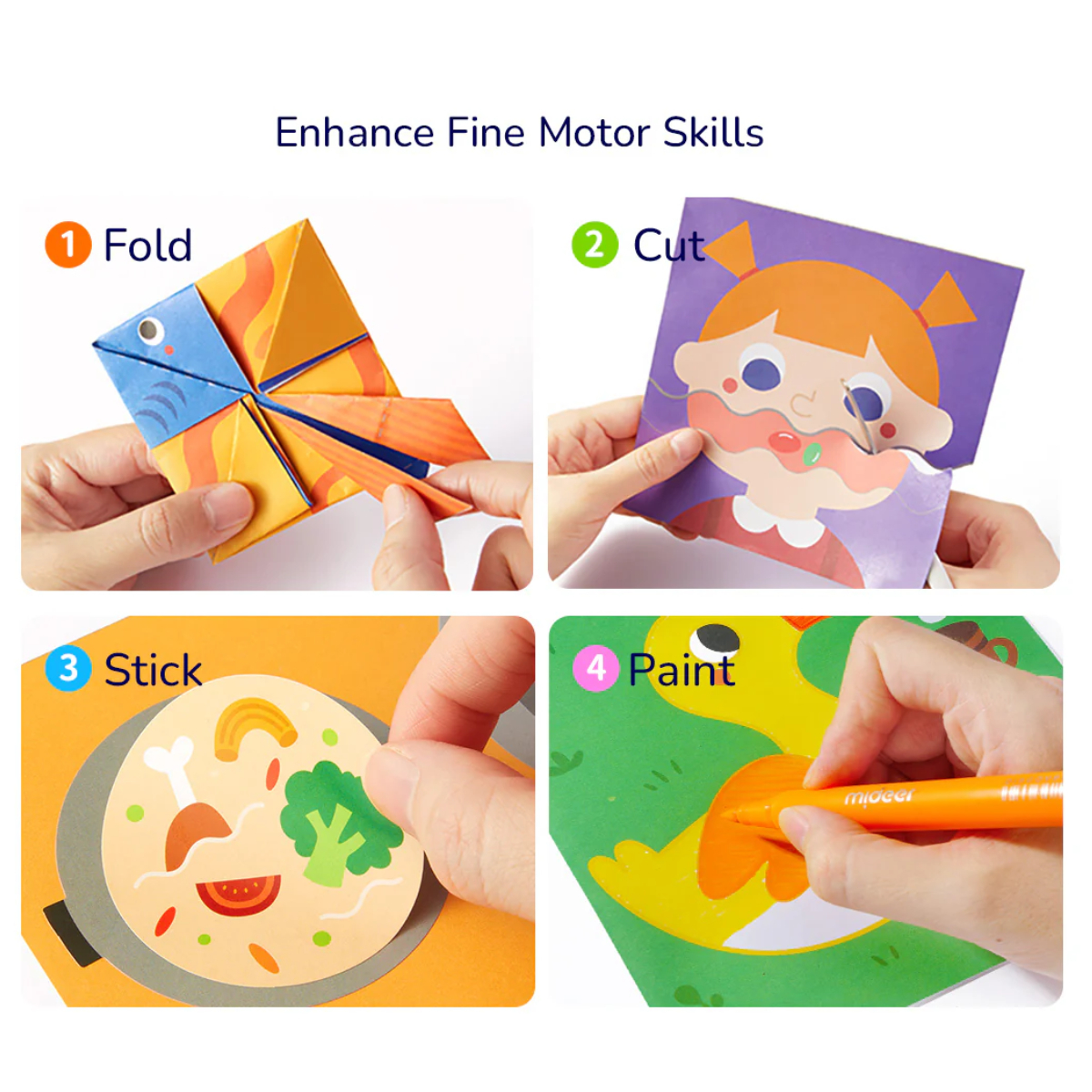 Enhance Fine Motor Skills

1 Fold

2 Cut

3 Stick

4 Paint

mideer