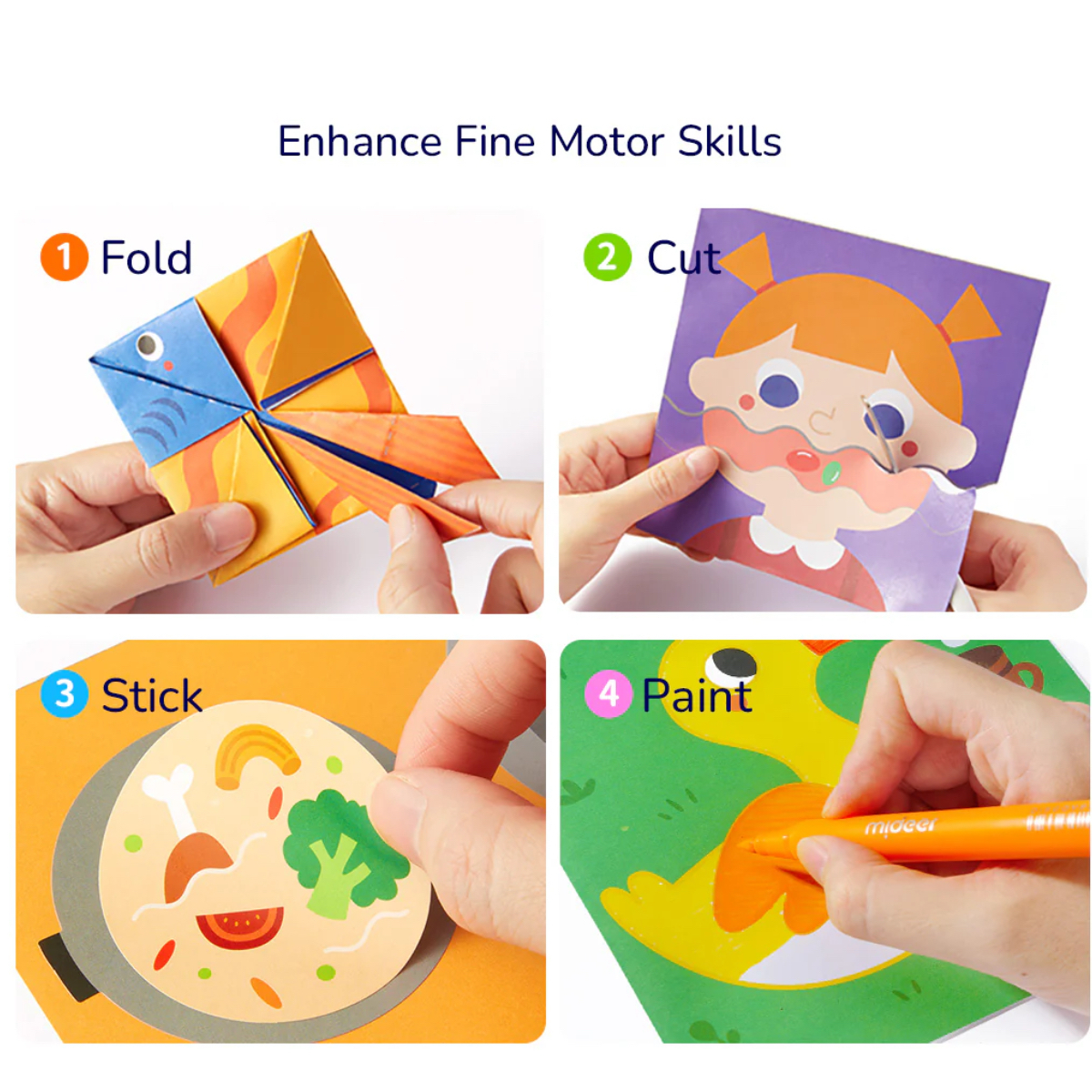 Enhance Fine Motor Skills

1 Fold

2 Cut

3 Stick

4 Paint

mideer