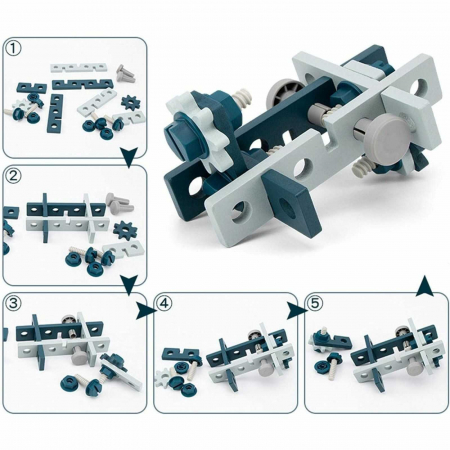 ①
②
③
④
⑤