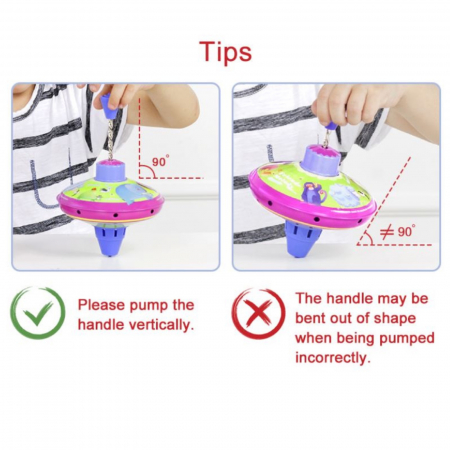 Tips

$90^\circ$

$\neq 90^\circ$

Please pump the handle vertically.

The handle may be bent out of shape when being pumped incorrectly.