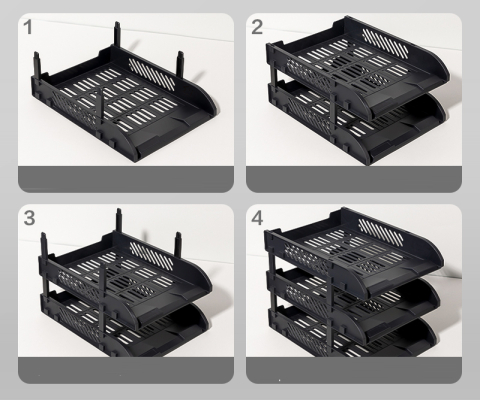 1

2

3

4