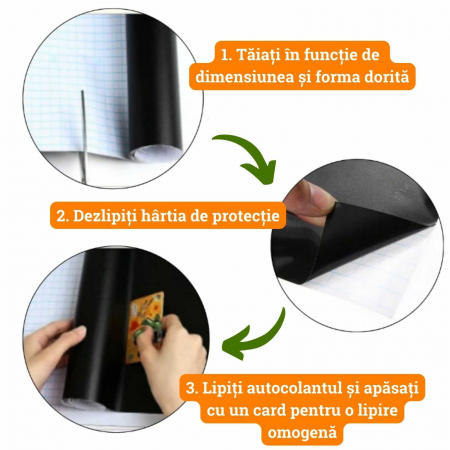 1. Tăiați în funcție de dimensiunea și forma dorită

2. Dezlipiți hârtia de protecție

3. Lipiți autocolantul și apăsați cu un card pentru o lipire omogenă