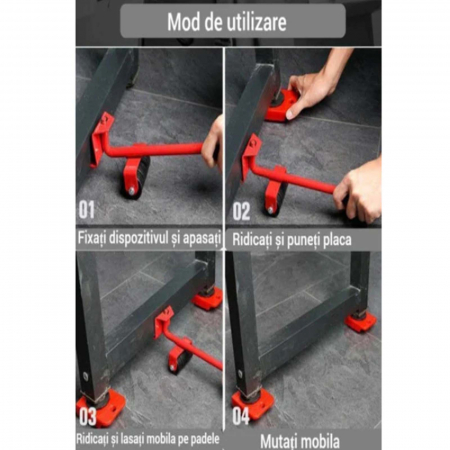 Mod de utilizare

01

Fixați dispozitivul și apasați

02

Ridicați și puneți placa

03

Ridicați și lasați mobila pe padele

04

Mutați mobila