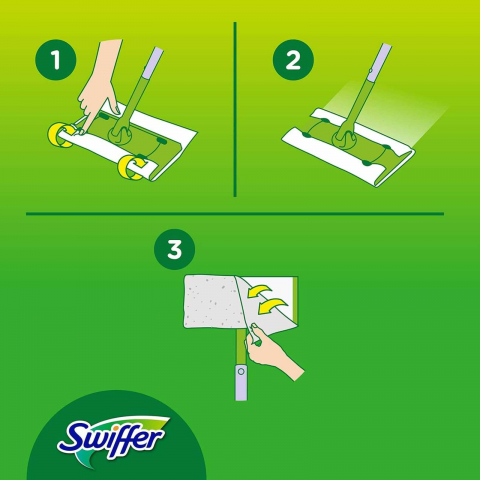 1

2

3

Swiffer