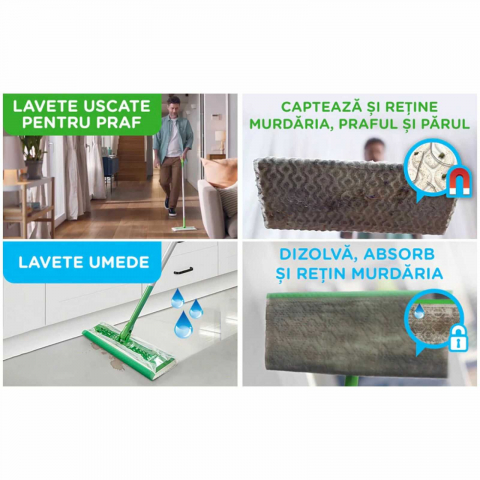 LAVETE USCATE PENTRU PRAF

CAPTEAZĂ ȘI REȚINE MURDĂRIA, PRAFUL ȘI PĂRUL

LAVETE UMEDE

DIZOLVĂ, ABSORB ȘI REȚIN MURDĂRIA