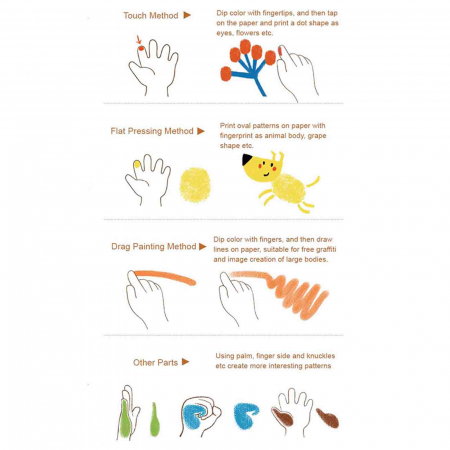 Touch Method ▶

Dip color with fingertips, and then tap on the paper and print a dot shape as eyes, flowers etc.

Flat Pressing Method ▶

Print oval patterns on paper with fingerprint as animal body, grape shape etc.

Drag Painting Method ▶

Dip color with fingers, and then draw lines on paper, suitable for free graffiti and image creation of large bodies.

Other Parts ▶

Using palm, finger side and knuckles etc create more interesting patterns