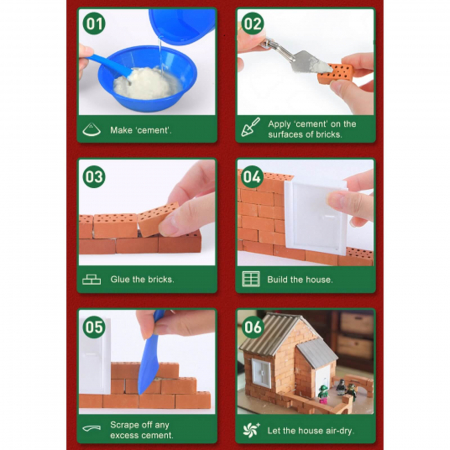 01

Make 'cement'.

02

Apply 'cement' on the surfaces of bricks.

03

Glue the bricks.

04

Build the house.

05

Scrape off any excess cement.

06

Let the house air-dry.