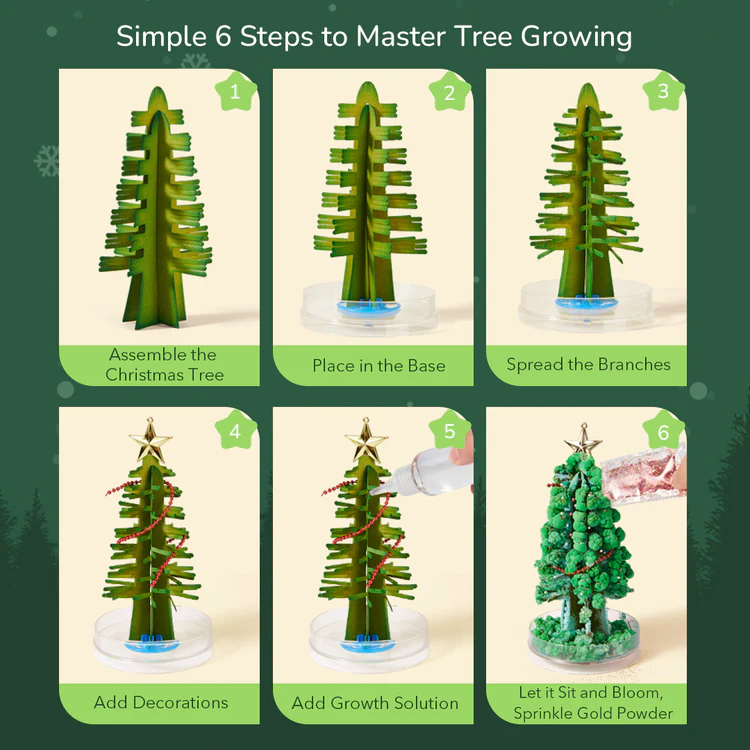 Simple 6 Steps to Master Tree Growing

1
Assemble the Christmas Tree

2
Place in the Base

3
Spread the Branches

4
Add Decorations

5
Add Growth Solution

6
Let it Sit and Bloom, Sprinkle Gold Powder