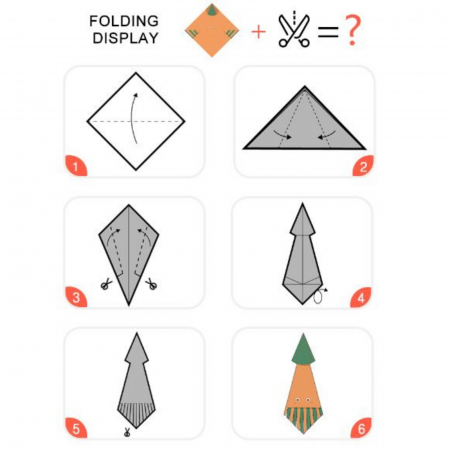 FOLDING DISPLAY

+ = ?

1

2

3

4

5

6