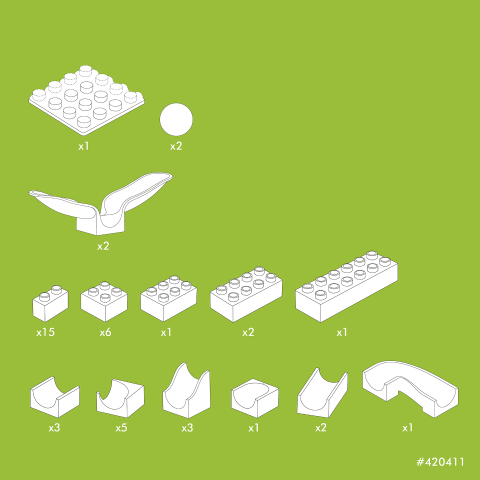 x1
x2

x2

x15
x6
x1
x2
x1

x3
x5
x3
x1
x2
x1

#420411