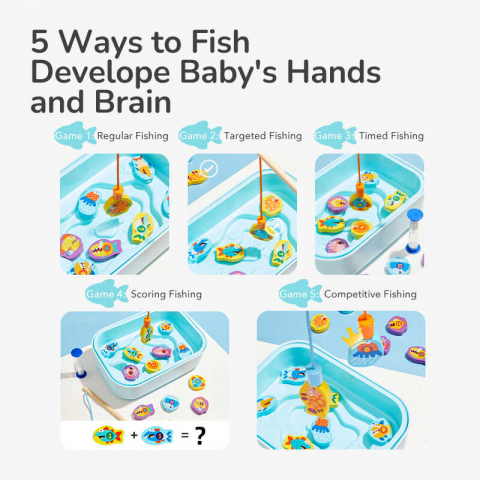 5 Ways to Fish Develope Baby's Hands and Brain

Game 1: Regular Fishing

Game 2: Targeted Fishing

Game 3: Timed Fishing

Game 4: Scoring Fishing

Game 5: Competitive Fishing

+ = ?