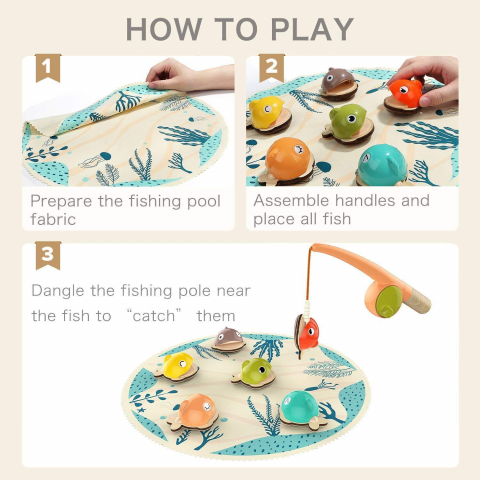 HOW TO PLAY

1

Prepare the fishing pool fabric

2

Assemble handles and place all fish

3

Dangle the fishing pole near the fish to “catch” them