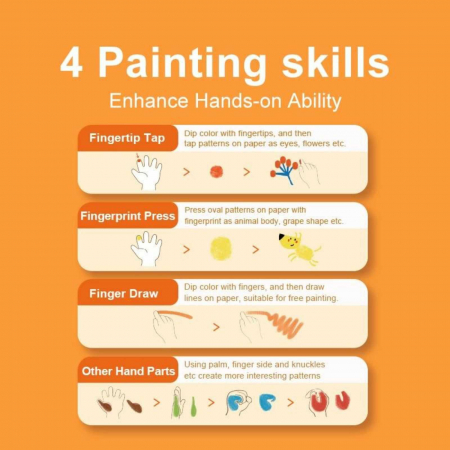 4 Painting skills
Enhance Hands-on Ability

Fingertip Tap
Dip color with fingertips, and then tap patterns on paper as eyes, flowers etc.
> >

Fingerprint Press
Press oval patterns on paper with fingerprint as animal body, grape shape etc.
> >

Finger Draw
Dip color with fingers, and then draw lines on paper, suitable for free painting.
>

Other Hand Parts
Using palm, finger side and knuckles etc create more interesting patterns
> > >