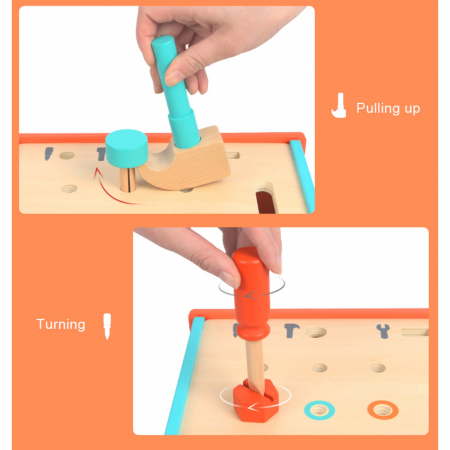 Pulling up

Turning