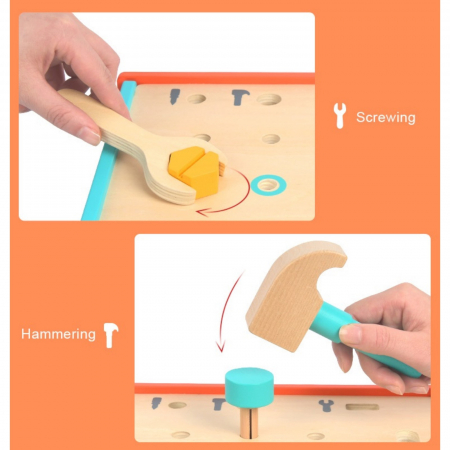 Screwing

Hammering