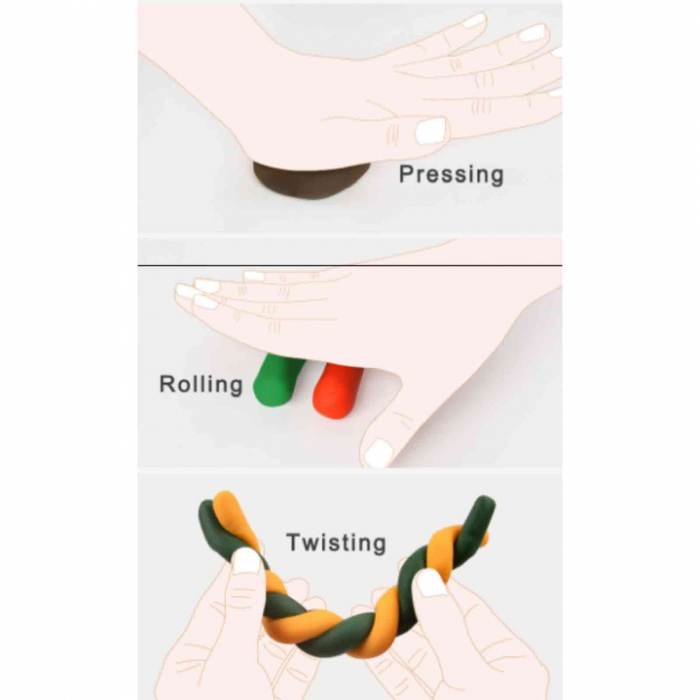 Pressing

Rolling

Twisting