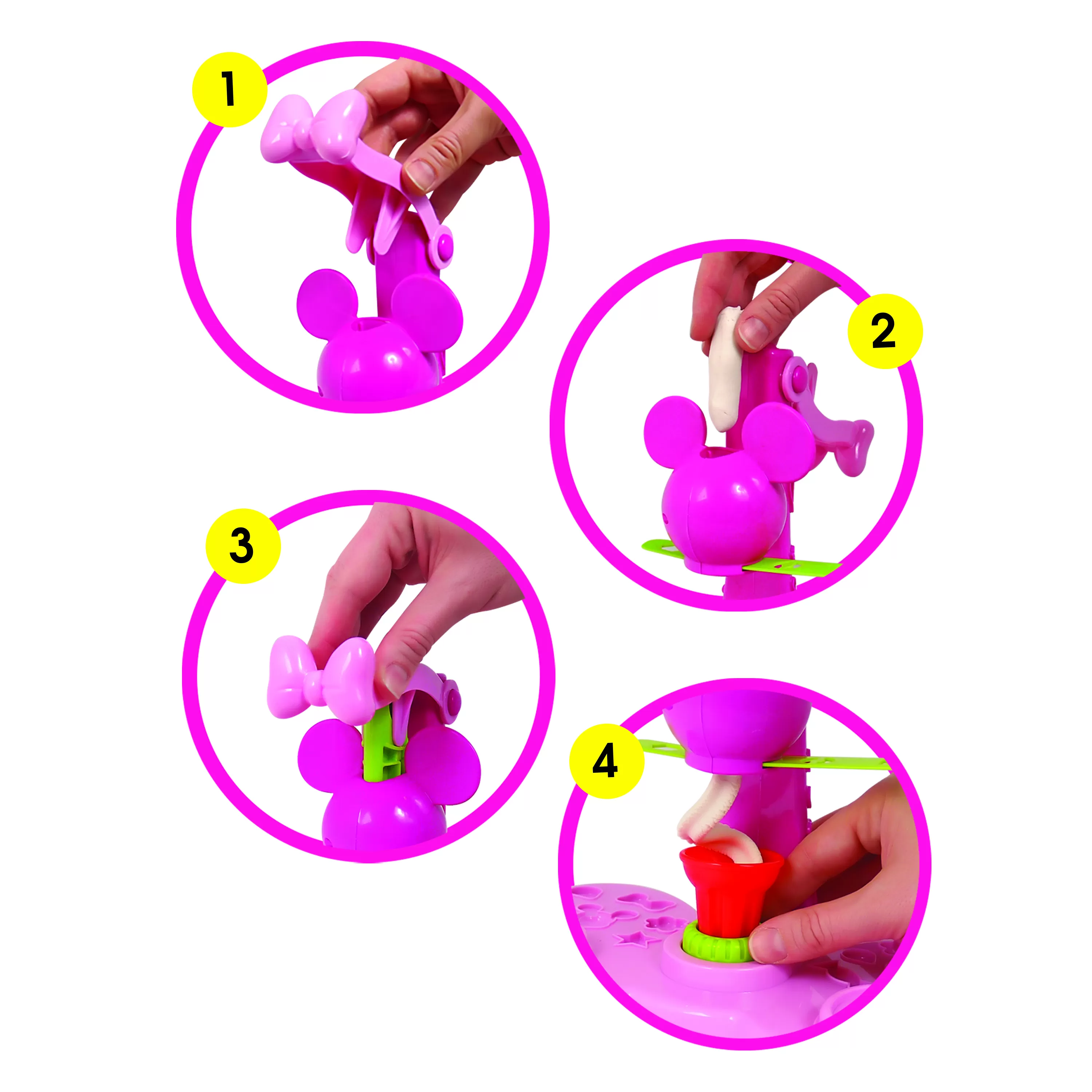 1

2

3

4