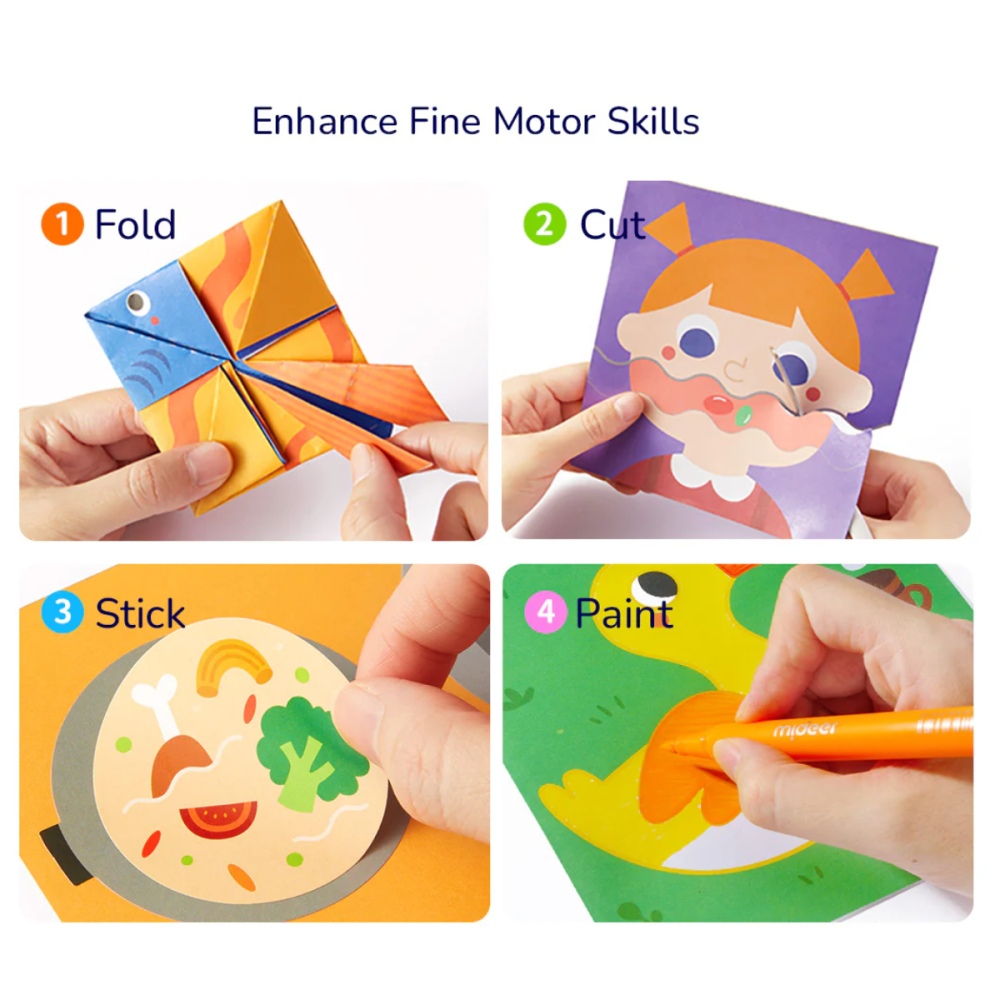 Enhance Fine Motor Skills

1 Fold

2 Cut

3 Stick

4 Paint

mideer