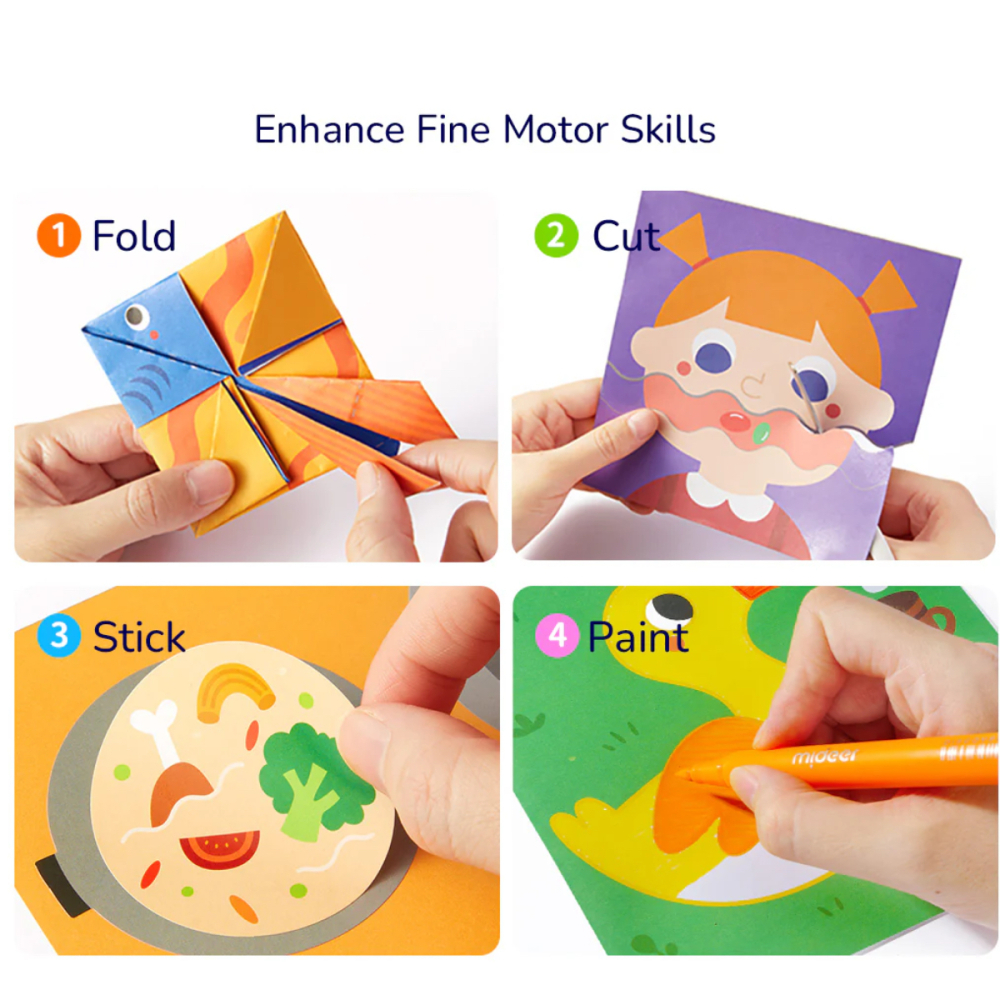 Enhance Fine Motor Skills

1 Fold

2 Cut

3 Stick

4 Paint

mideer