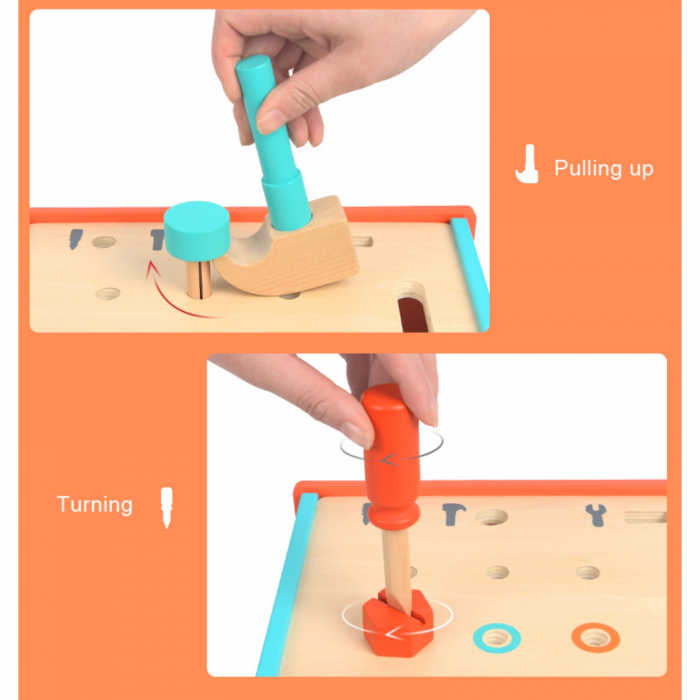 Pulling up

Turning