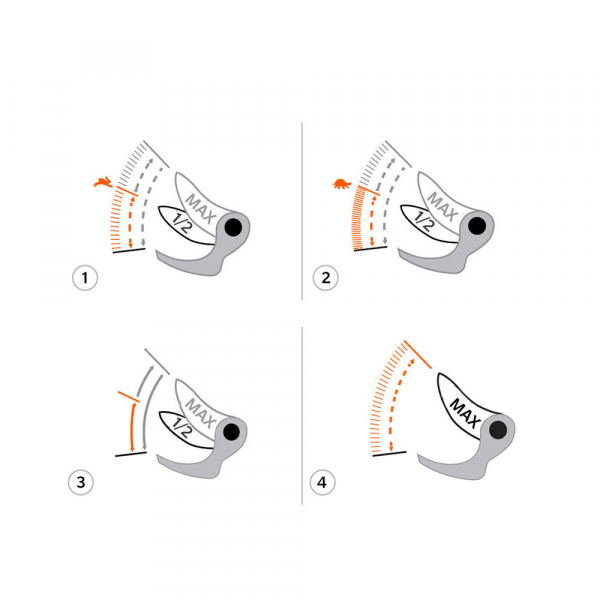 MAX
1/2
1
MAX
1/2
2
MAX
1/2
3
MAX
4