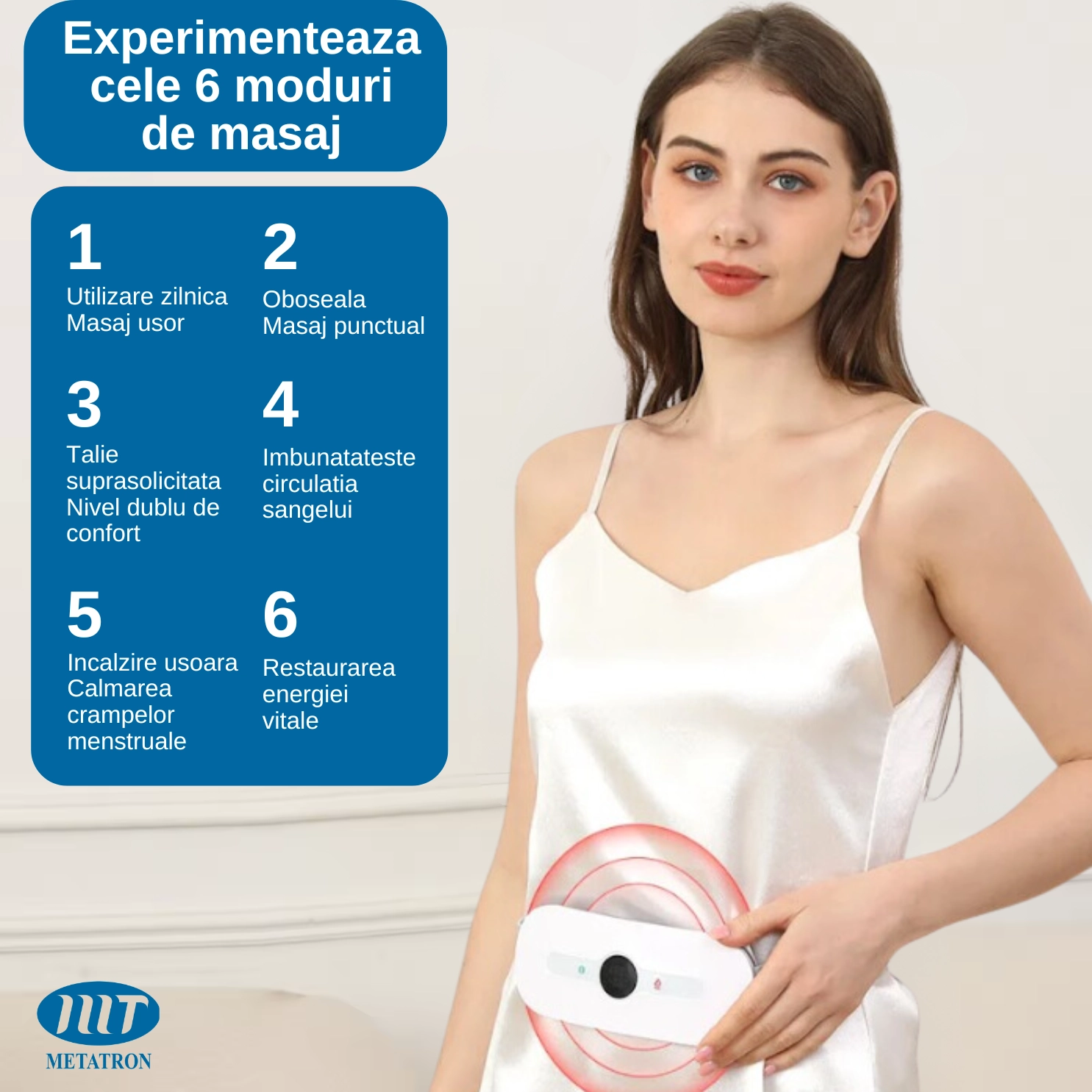 Experimenteaza cele 6 moduri de masaj

1
Utilizare zilnica
Masaj usor

2
Oboseala
Masaj punctual

3
Talie suprasolicitata
Nivel dublu de confort

4
Imbunatateste circulatia sangelui

5
Incalzire usoara
Calmarea crampelor menstruale

6
Restaurarea energiei vitale

MT
METATRON