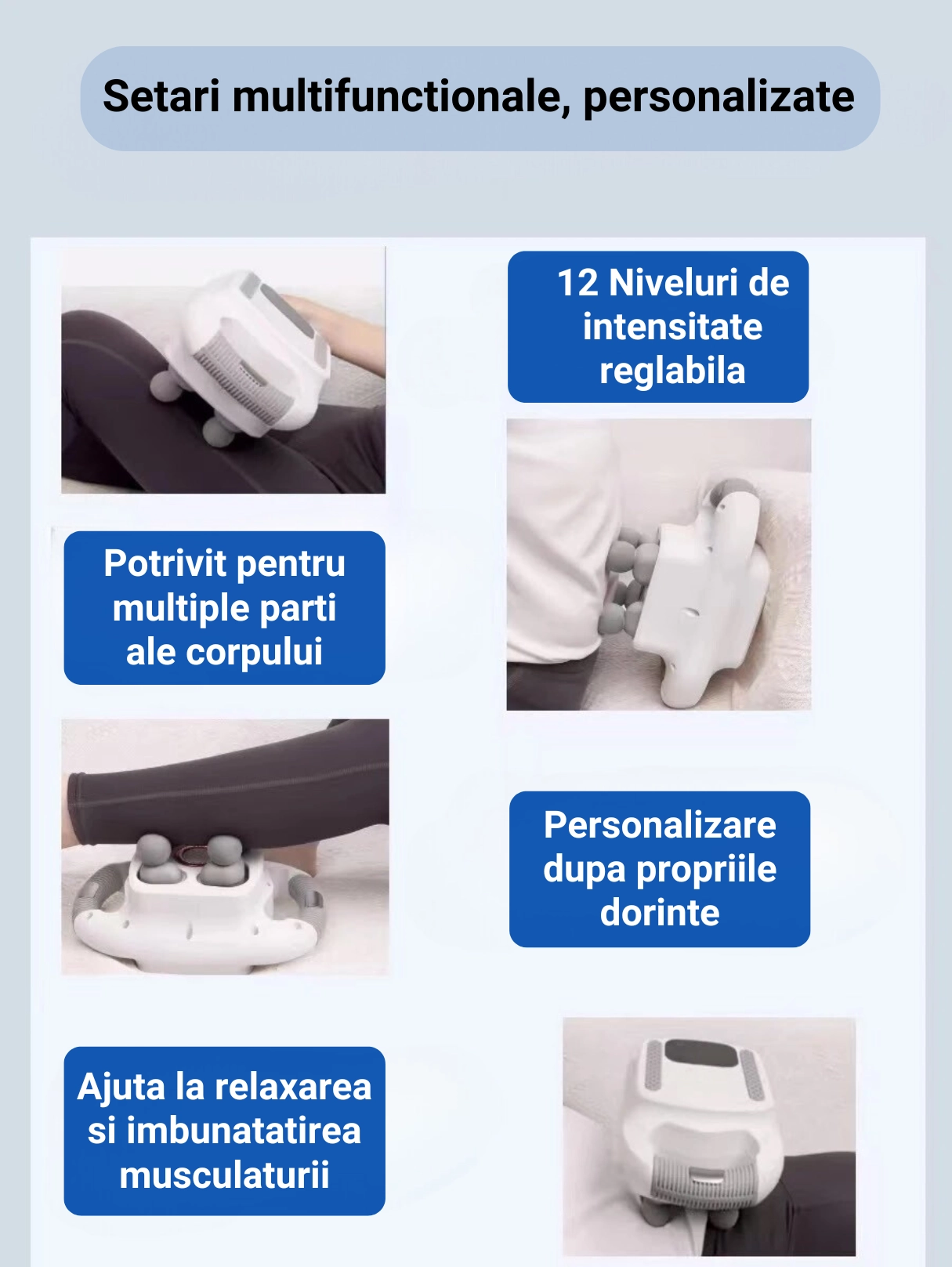 Setari multifunctionale, personalizate

12 Niveluri de intensitate reglabila

Potrivit pentru multiple parti ale corpului

Personalizare dupa propriile dorinte

Ajuta la relaxarea si imbunatatirea musculaturii