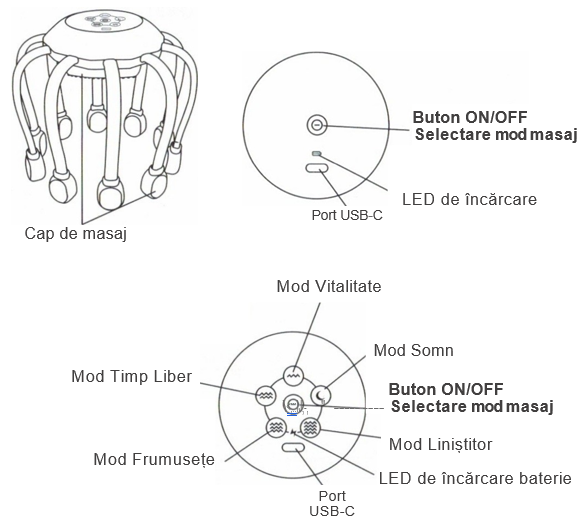 Cap de masaj

Buton ON/OFF
Selectare mod masaj

LED de încărcare

Port USB-C

Mod Vitalitate

Mod Somn

Mod Timp Liber

Buton ON/OFF
Selectare mod masaj

Mod Liniștitor

Mod Frumusețe

LED de încărcare baterie

Port
USB-C