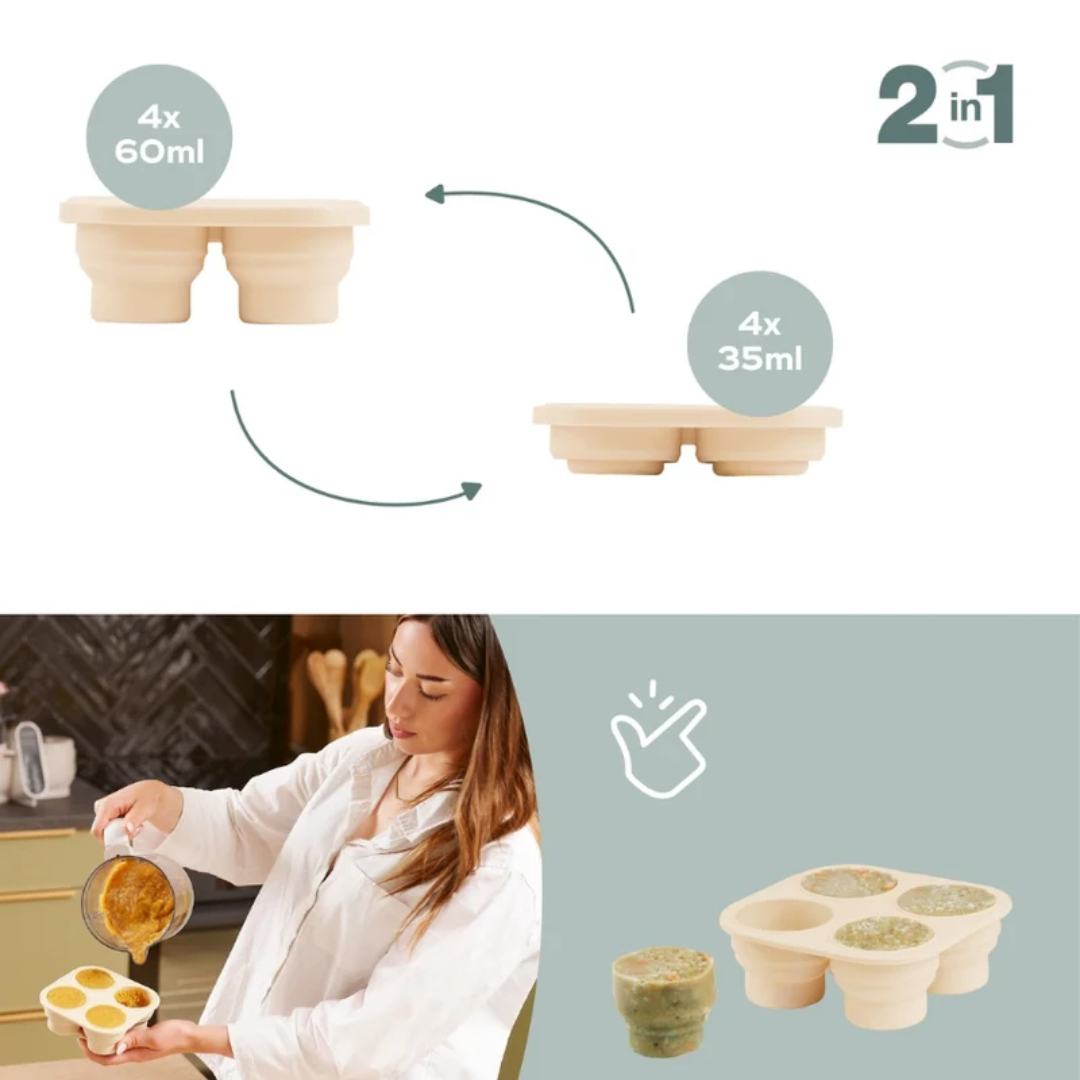 4x
60ml

2 in 1

4x
35ml