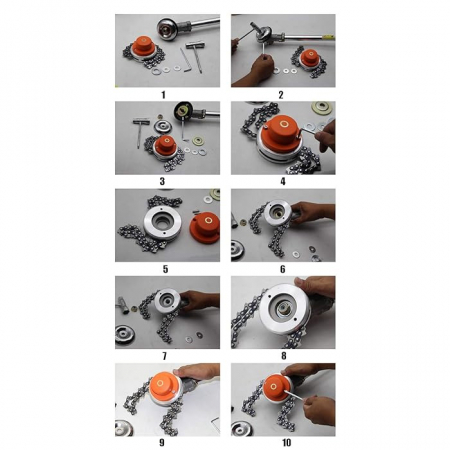 1
2
3
4
5
6
7
8
9
10