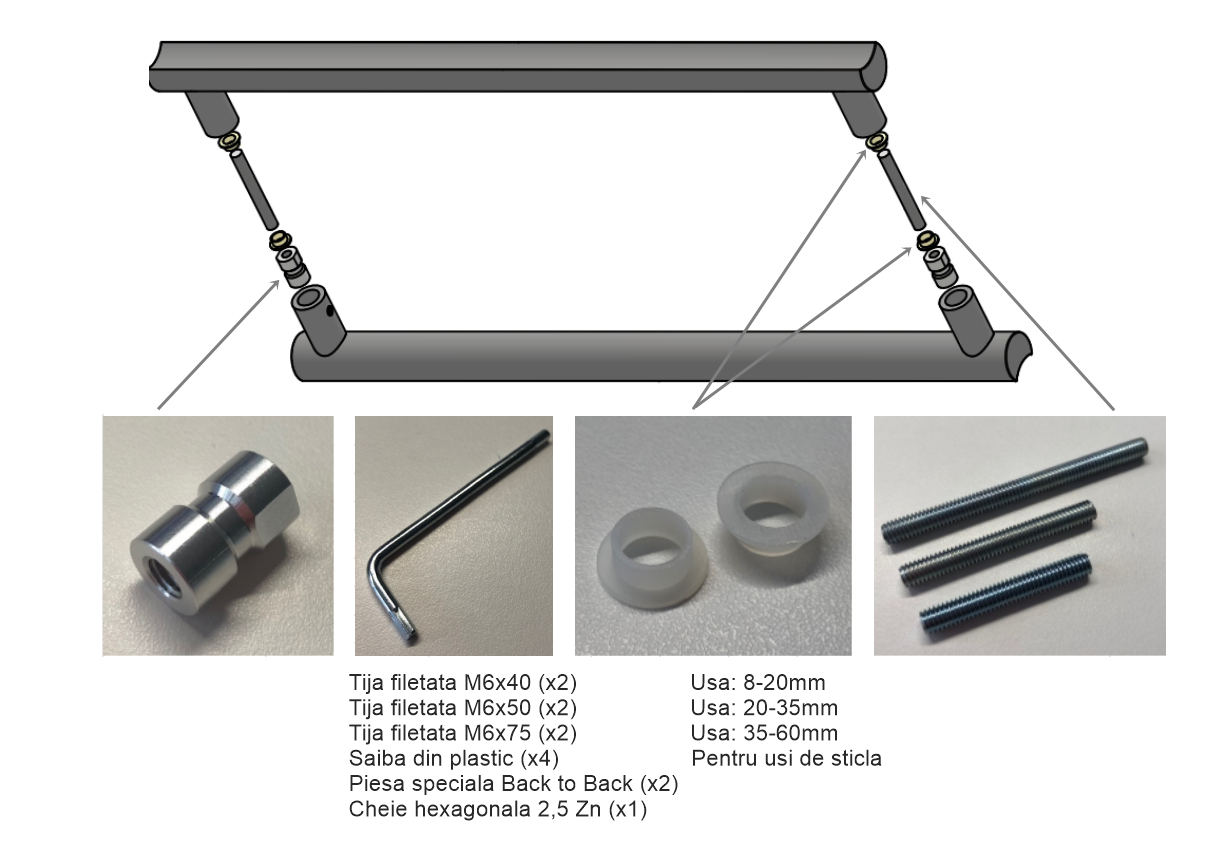 Tija filetata M6x40 (x2)
Tija filetata M6x50 (x2)
Tija filetata M6x75 (x2)
Saiba din plastic (x4)
Piesa speciala Back to Back (x2)
Cheie hexagonala 2,5 Zn (x1)

Usa: 8-20mm
Usa: 20-35mm
Usa: 35-60mm
Pentru usi de sticla