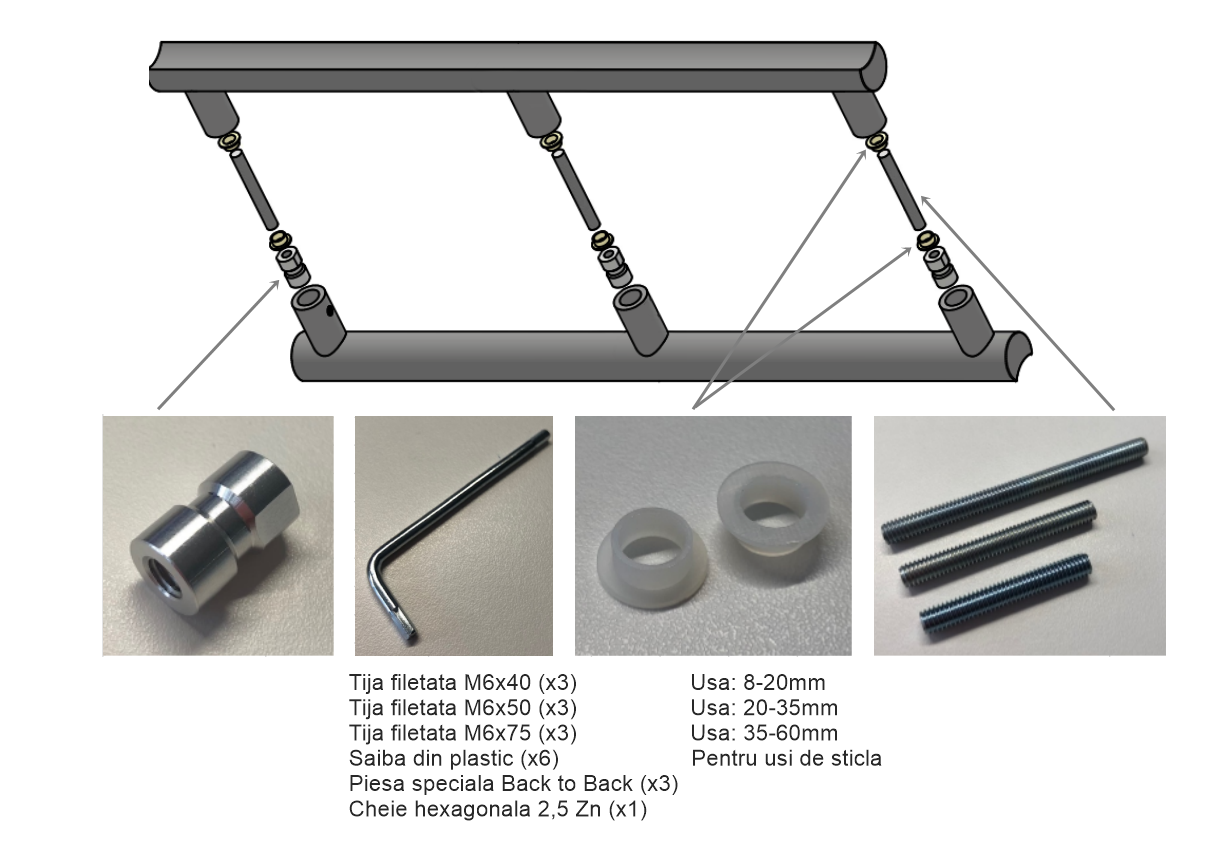 Tija filetata M6x40 (x3)
Tija filetata M6x50 (x3)
Tija filetata M6x75 (x3)
Saiba din plastic (x6)
Piesa speciala Back to Back (x3)
Cheie hexagonala 2,5 Zn (x1)

Usa: 8-20mm
Usa: 20-35mm
Usa: 35-60mm
Pentru usi de sticla