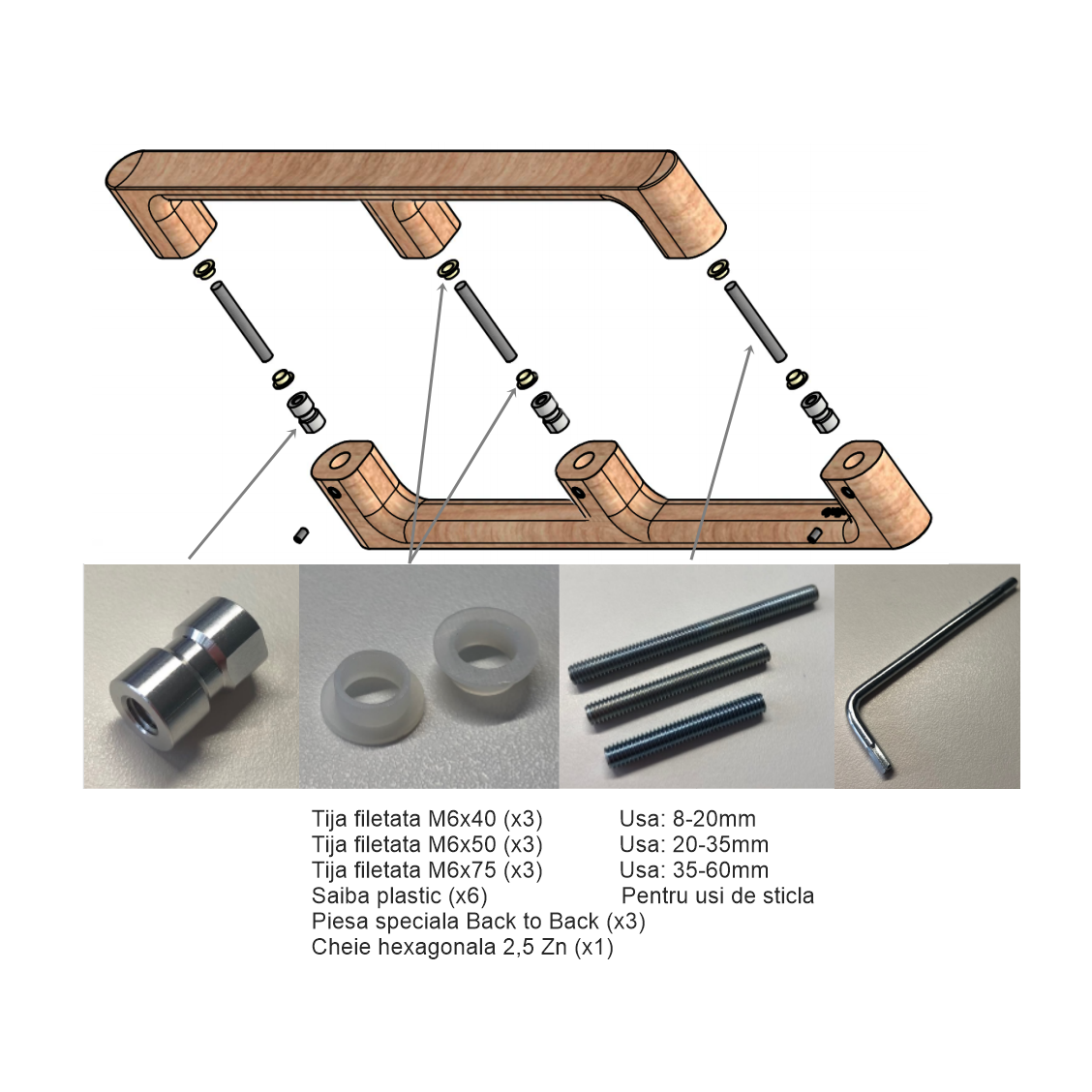 Tija filetata M6x40 (x3) Usa: 8-20mm
Tija filetata M6x50 (x3) Usa: 20-35mm
Tija filetata M6x75 (x3) Usa: 35-60mm
Saiba plastic (x6) Pentru usi de sticla
Piesa speciala Back to Back (x3)
Cheie hexagonala 2,5 Zn (x1)