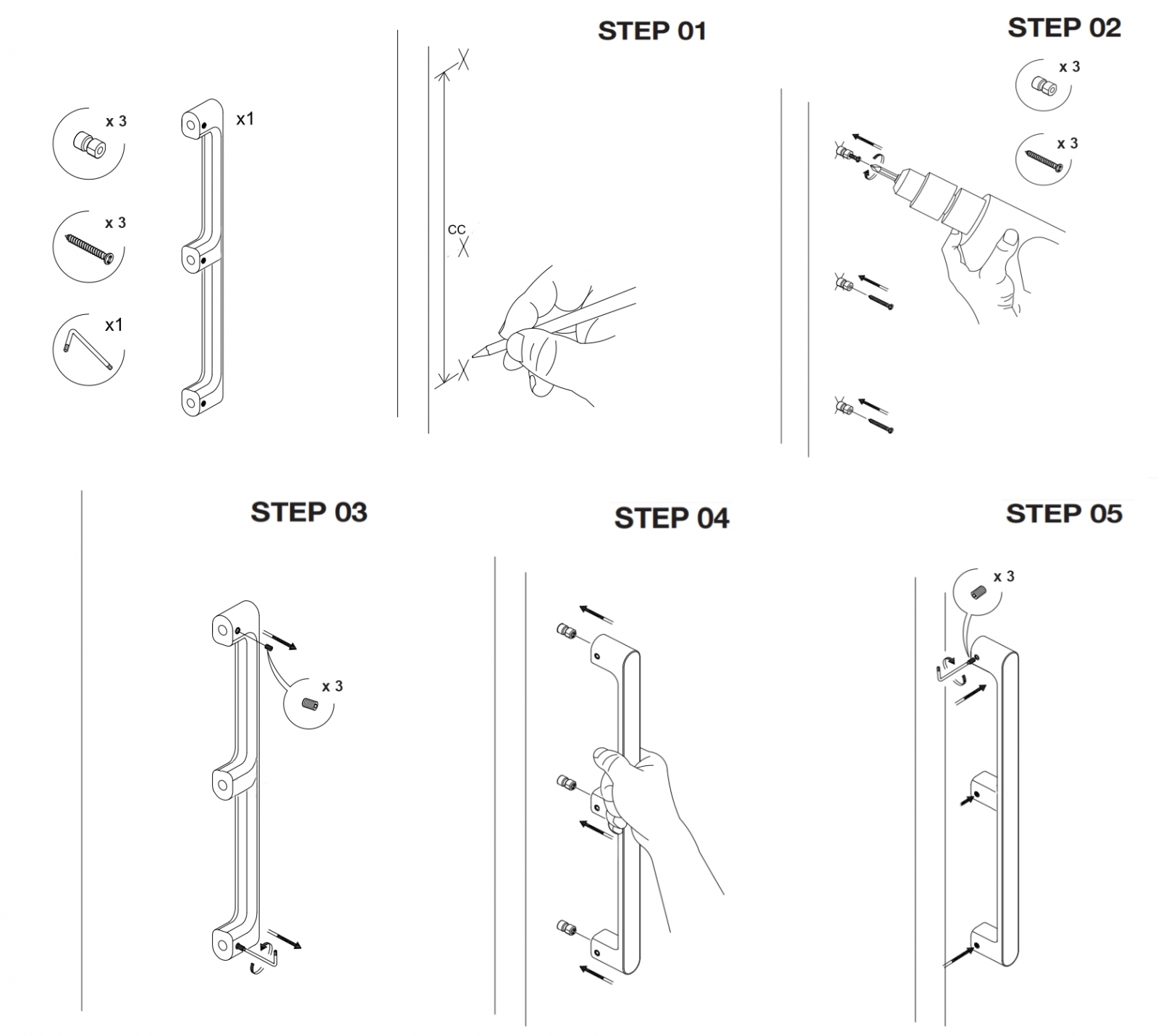 x 3

x 3

x1

x1

STEP 01

CC

STEP 02

x 3

x 3

STEP 03

x 3

STEP 04

STEP 05

x 3