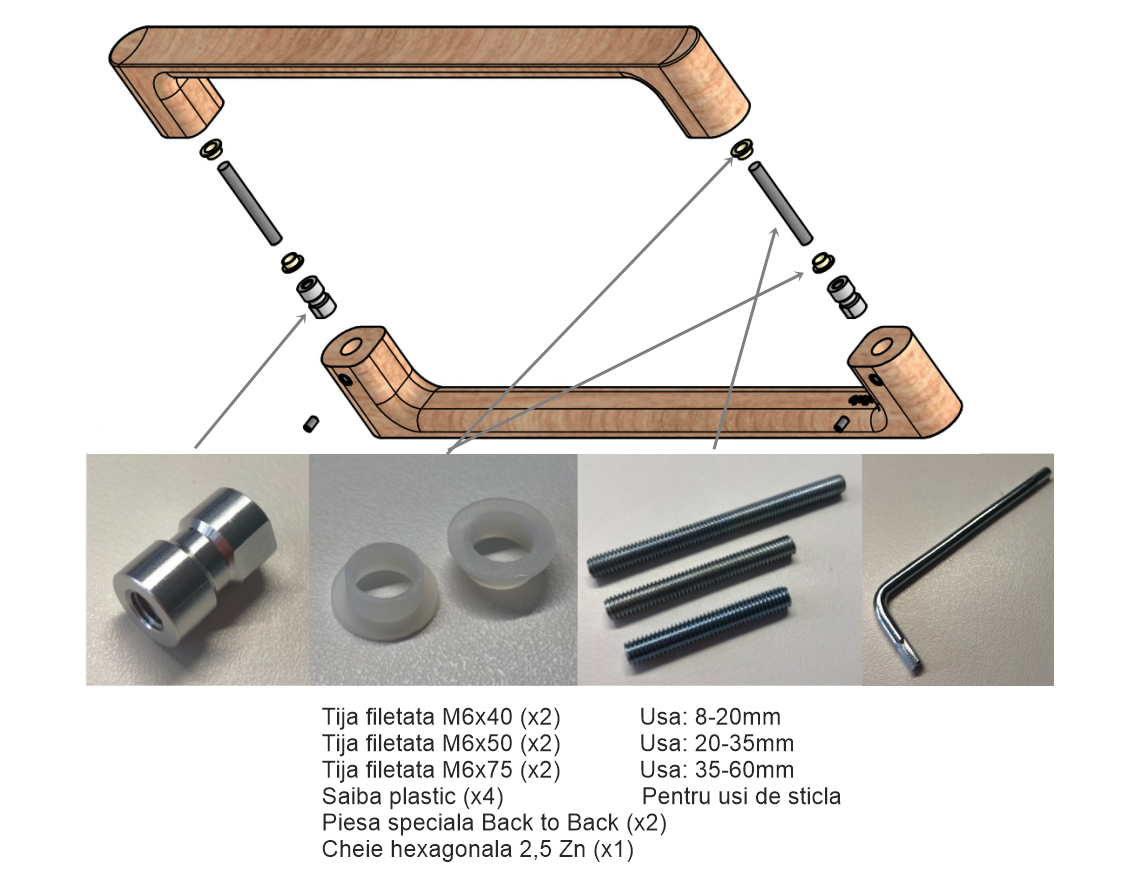 Tija filetata M6x40 (x2)	Usa: 8-20mm
Tija filetata M6x50 (x2)	Usa: 20-35mm
Tija filetata M6x75 (x2)	Usa: 35-60mm
Saiba plastic (x4)	Pentru usi de sticla
Piesa speciala Back to Back (x2)
Cheie hexagonala 2,5 Zn (x1)